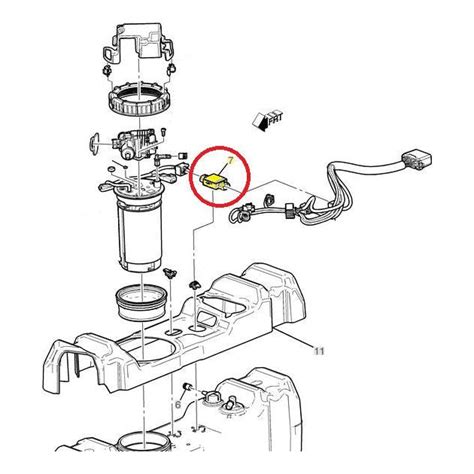 FRT
7
11
6