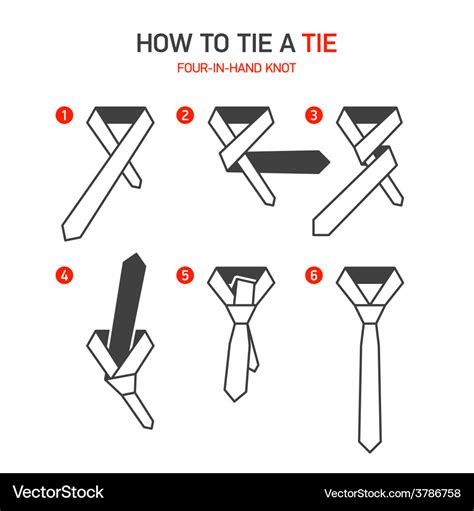 HOW TO TIE A TIE
FOUR-IN-HAND KNOT

1
2
3
4
5
6

VectorStock
VectorStock.com/3786758