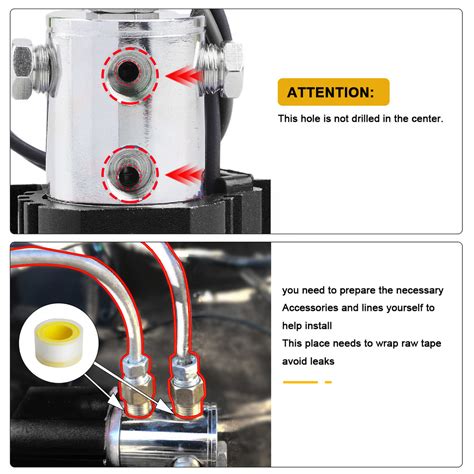 ATTENTION:

This hole is not drilled in the center.

you need to prepare the necessary Accessories and lines yourself to help install
This place needs to wrap raw tape avoid leaks