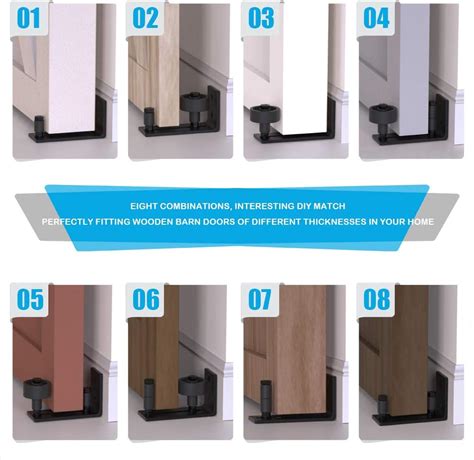 01

02

03

04

EIGHT COMBINATIONS, INTERESTING DIY MATCH

PERFECTLY FITTING WOODEN BARN DOORS OF DIFFERENT THICKNESSES IN YOUR HOME

05

06

07

08