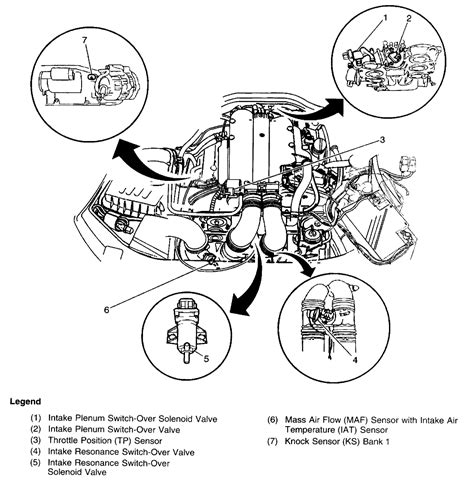 7

1 2

3

6

5

4

Legend

(1) Intake Plenum Switch-Over Solenoid Valve
(2) Intake Plenum Switch-Over Valve
(3) Throttle Position (TP) Sensor
(4) Intake Resonance Switch-Over Valve
(5) Intake Resonance Switch-Over Solenoid Valve

(6) Mass Air Flow (MAF) Sensor with Intake Air Temperature (IAT) Sensor
(7) Knock Sensor (KS) Bank 1