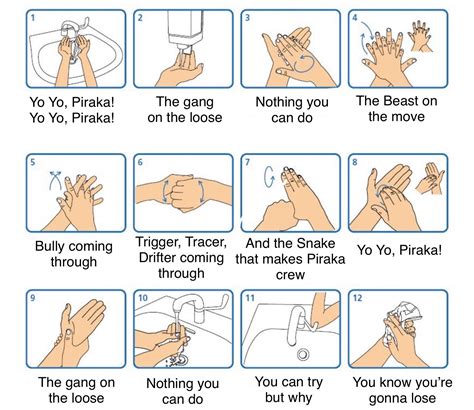 1

Yo Yo, Piraka!
Yo Yo, Piraka!

2

The gang
on the loose

3

Nothing you
can do

4

The Beast on
the move

5

Bully coming
through

6

Trigger, Tracer,
Drifter coming
through

7

And the Snake
that makes Piraka
crew

8

Yo Yo, Piraka!

9

The gang on
the loose

10

Nothing you
can do

11

You can try
but why

12

You know you're
gonna lose