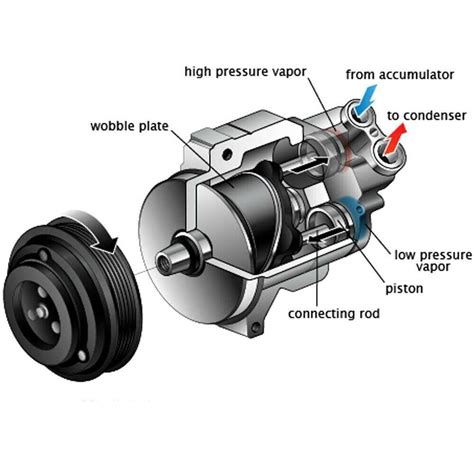 high pressure vapor

from accumulator

to condenser

wobble plate

low pressure vapor

piston

connecting rod