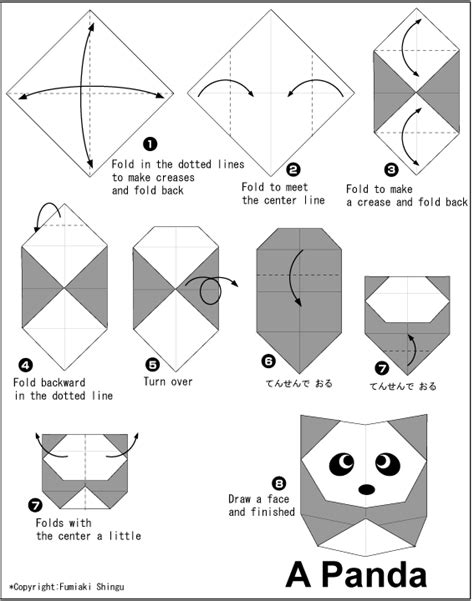 ❶
Fold in the dotted lines to make creases and fold back

❷
Fold to meet the center line

❸
Fold to make a crease and fold back

❹
Fold backward in the dotted line

❺
Turn over

❻
てんせんで おる

❼
てんせんで おる

❼
Folds with the center a little

❽
Draw a face and finished

A Panda

*Copyright:Fumiaki Shingu