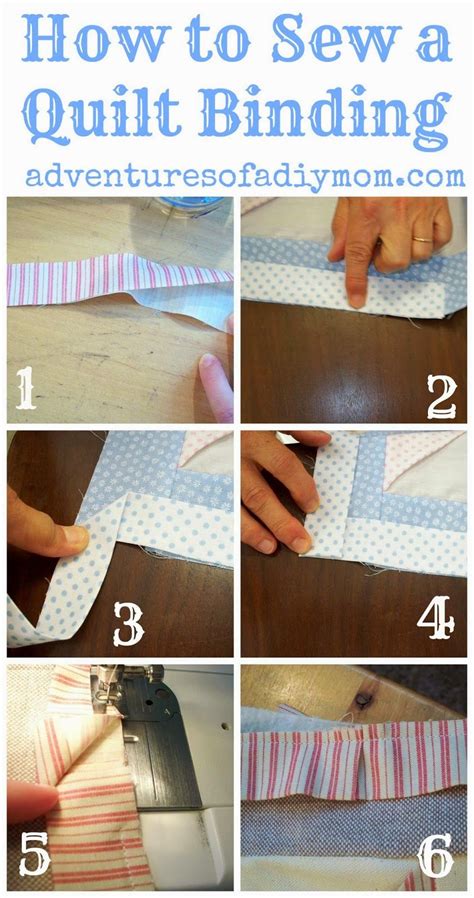 How to Sew a Quilt Binding

adventuresofadiymom.com

1

2

3

4

5

6