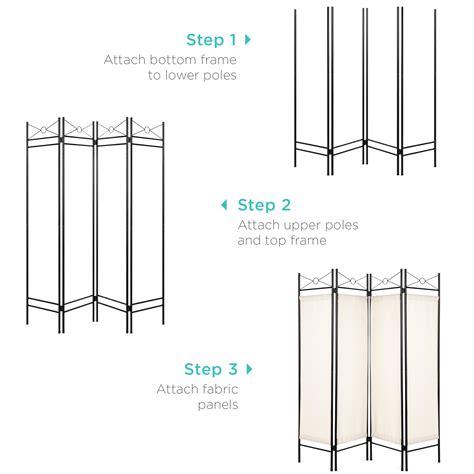 Step 1

Attach bottom frame to lower poles

Step 2

Attach upper poles and top frame

Step 3

Attach fabric panels