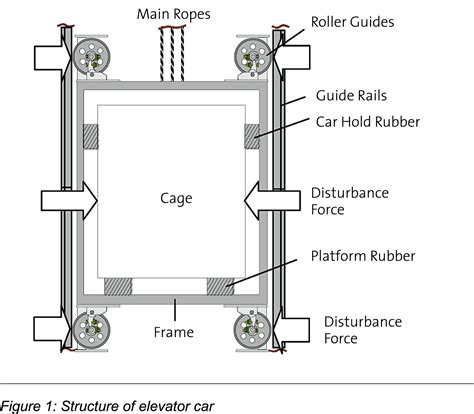 Main Ropes

Roller Guides

Guide Rails

Car Hold Rubber

Cage

Disturbance Force

Platform Rubber

Frame

Disturbance Force

Figure 1: Structure of elevator car