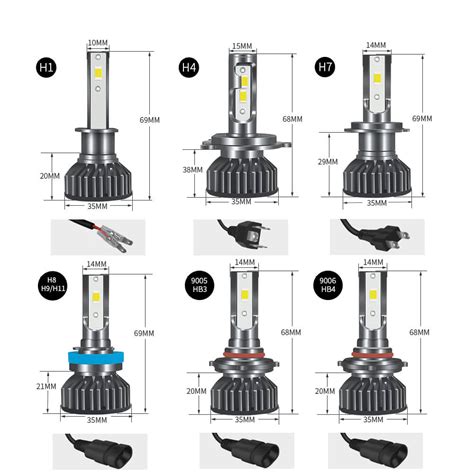 H1
10MM
69MM
20MM
35MM

H4
15MM
68MM
38MM
35MM

H7
14MM
69MM
29MM
35MM

H8
H9/H11
14MM
69MM
21MM
35MM

9005
HB3
14MM
68MM
20MM
35MM

9006
HB4
14MM
68MM
20MM
35MM