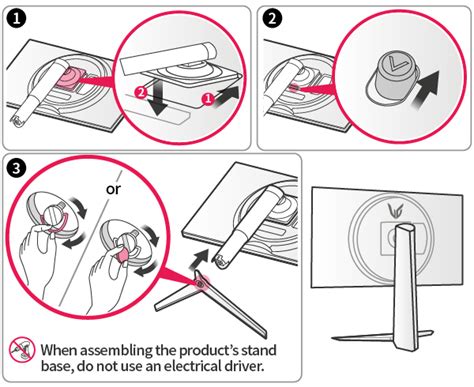 1

2
1

2

3

or

When assembling the product's stand base, do not use an electrical driver.