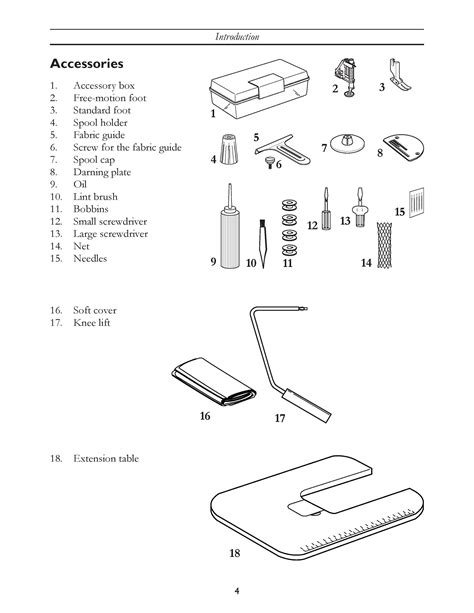 Introduction

Accessories

1. Accessory box
2. Free-motion foot
3. Standard foot
4. Spool holder
5. Fabric guide
6. Screw for the fabric guide
7. Spool cap
8. Darning plate
9. Oil
10. Lint brush
11. Bobbins
12. Small screwdriver
13. Large screwdriver
14. Net
15. Needles

1 2 3 4 5 6 7 8 9 10 11 12 13 14 15

16. Soft cover
17. Knee lift

16 17

18. Extension table

18

4