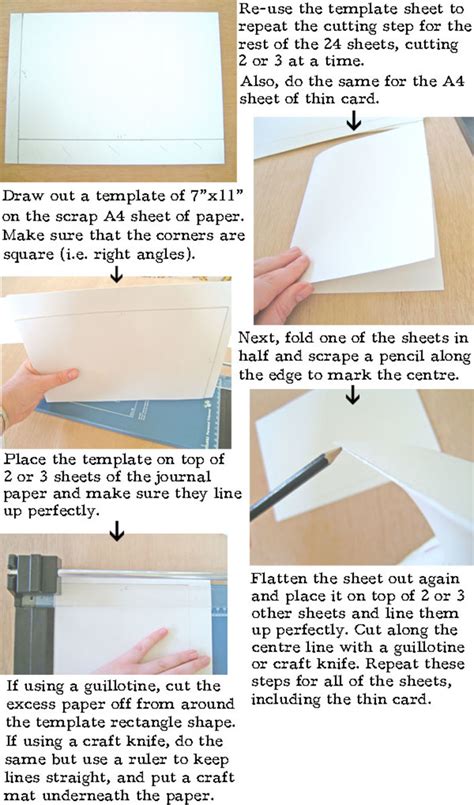 Draw out a template of 7"x11" on the scrap A4 sheet of paper. Make sure that the corners are square (i.e. right angles).

Place the template on top of 2 or 3 sheets of the journal paper and make sure they line up perfectly.

If using a guillotine, cut the excess paper off from around the template rectangle shape. If using a craft knife, do the same but use a ruler to keep lines straight, and put a craft mat underneath the paper.

Re-use the template sheet to repeat the cutting step for the rest of the 24 sheets, cutting 2 or 3 at a time.
Also, do the same for the A4 sheet of thin card.

Next, fold one of the sheets in half and scrape a pencil along the edge to mark the centre.

Flatten the sheet out again and place it on top of 2 or 3 other sheets and line them up perfectly. Cut along the centre line with a guillotine or craft knife. Repeat these steps for all of the sheets, including the thin card.