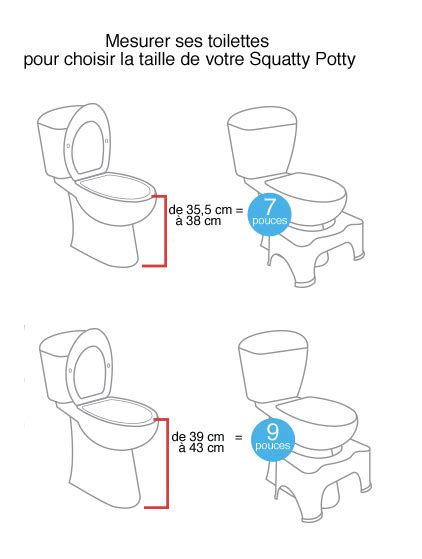 Mesurer ses toilettes
pour choisir la taille de votre Squatty Potty

de 35,5 cm =
à 38 cm

7
pouces

de 39 cm =
à 43 cm

9
pouces