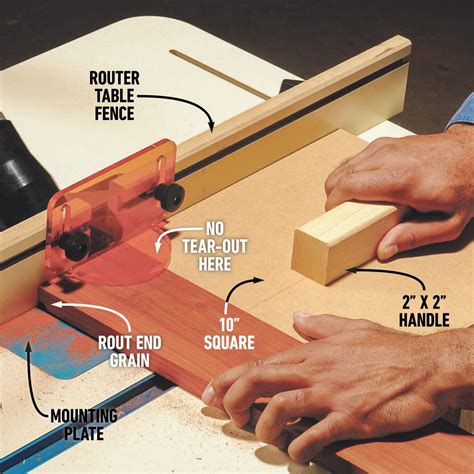 ROUTER TABLE FENCE

NO TEAR-OUT HERE

2" X 2" HANDLE

10" SQUARE

ROUT END GRAIN

MOUNTING PLATE