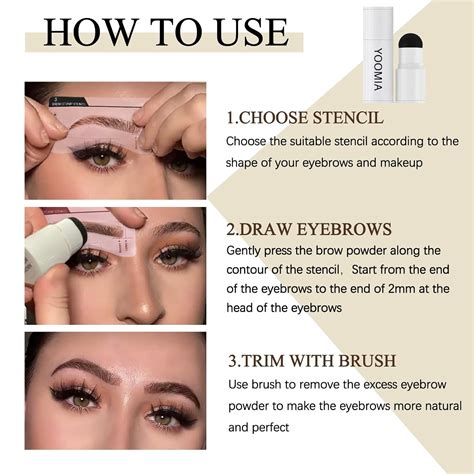 HOW TO USE

YOOMIA

1.CHOOSE STENCIL
Choose the suitable stencil according to the shape of your eyebrows and makeup

2.DRAW EYEBROWS
Gently press the brow powder along the contour of the stencil, Start from the end of the eyebrows to the end of 2mm at the head of the eyebrows

3.TRIM WITH BRUSH
Use brush to remove the excess eyebrow powder to make the eyebrows more natural and perfect