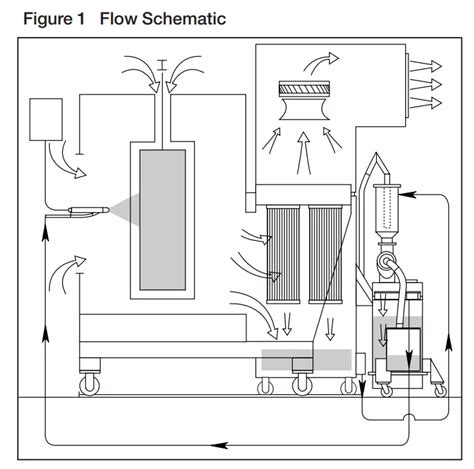 Figure 1   Flow Schematic