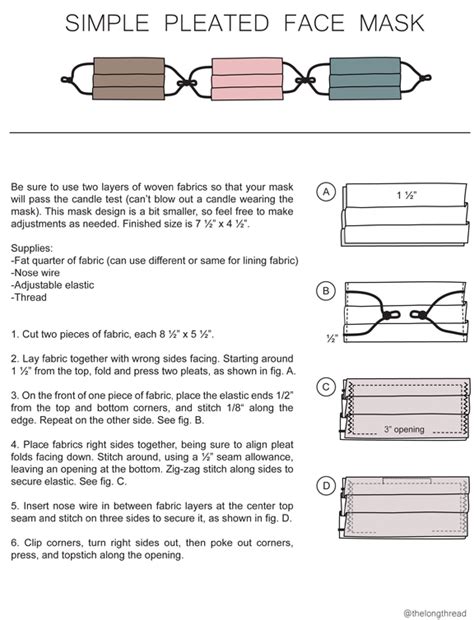 SIMPLE PLEATED FACE MASK

Be sure to use two layers of woven fabrics so that your mask will pass the candle test (can't blow out a candle wearing the mask). This mask design is a bit smaller, so feel free to make adjustments as needed. Finished size is 7 ½" x 4 ½".

Supplies:
-Fat quarter of fabric (can use different or same for lining fabric)
-Nose wire
-Adjustable elastic
-Thread

1. Cut two pieces of fabric, each 8 ½" x 5 ½".

2. Lay fabric together with wrong sides facing. Starting around 1 ½" from the top, fold and press two pleats, as shown in fig. A.

3. On the front of one piece of fabric, place the elastic ends 1/2" from the top and bottom corners, and stitch 1/8" along the edge. Repeat on the other side. See fig. B.

4. Place fabrics right sides together, being sure to align pleat folds facing down. Stitch around, using a ½" seam allowance, leaving an opening at the bottom. Zig-zag stitch along sides to secure elastic. See fig. C.

5. Insert nose wire in between fabric layers at the center top seam and stitch on three sides to secure it, as shown in fig. D.

6. Clip corners, turn right sides out, then poke out corners, press, and topstich along the opening.

A
1 ½"

B
½"

C
3" opening

D

@thelongthread