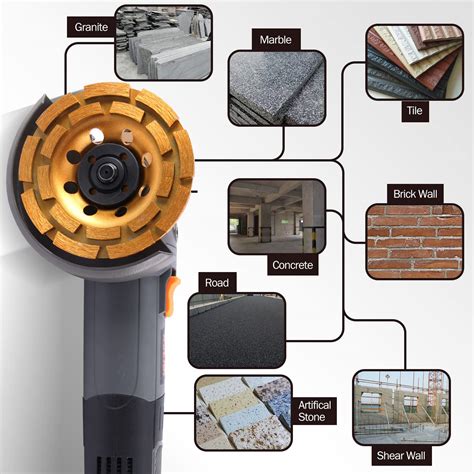 Granite

Marble

Tile

Brick Wall

Concrete

Road

Artifical Stone

Shear Wall