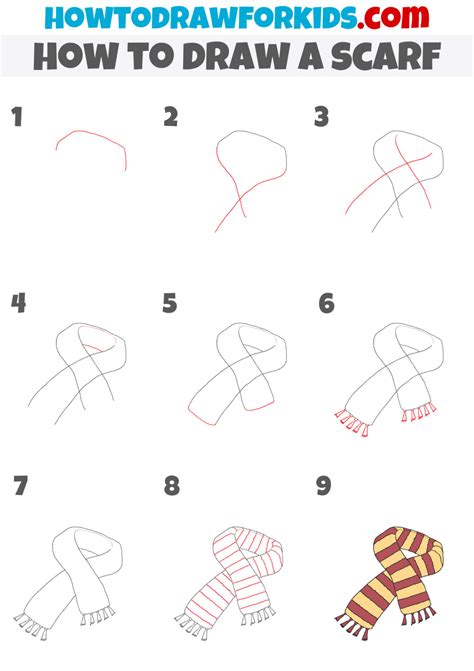 HOWTODRAWFORKIDS.com
HOW TO DRAW A SCARF

1

2

3

4

5

6

7

8

9