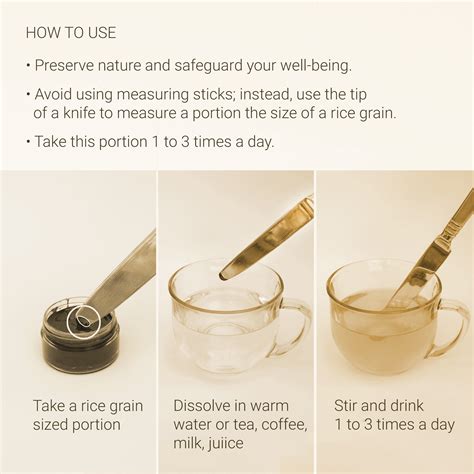 HOW TO USE

• Preserve nature and safeguard your well-being.

• Avoid using measuring sticks; instead, use the tip of a knife to measure a portion the size of a rice grain.

• Take this portion 1 to 3 times a day.

Take a rice grain sized portion

Dissolve in warm water or tea, coffee, milk, juiice

Stir and drink 1 to 3 times a day