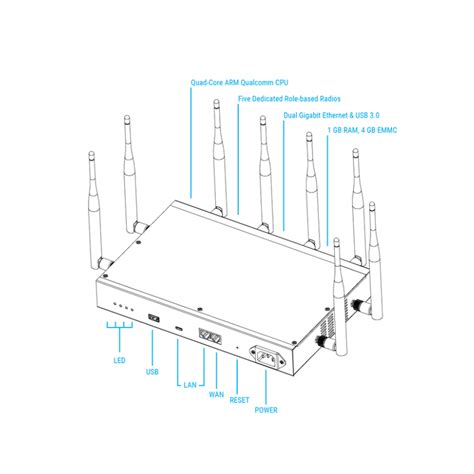 Quad-Core ARM Qualcomm CPU

Five Dedicated Role-based Radios

Dual Gigabit Ethernet & USB 3.0

1 GB RAM, 4 GB EMMC

LED

USB

LAN

WAN

RESET

POWER