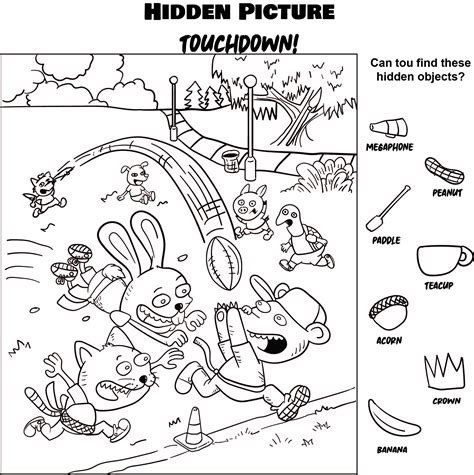 HIDDEN PICTURE

TOUCHDOWN!

Can tou find these hidden objects?

MEGAPHONE

PEANUT

PADDLE

TEACUP

ACORN

CROWN

BANANA