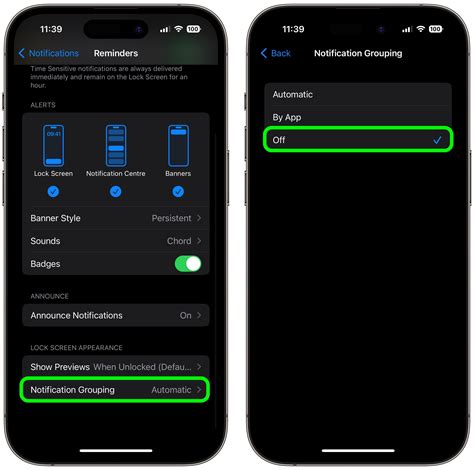 11:39
100

Notifications
Reminders

Time Sensitive notifications are always delivered immediately and remain on the Lock Screen for an hour.

ALERTS

09:41

Lock Screen
Notification Centre
Banners

Banner Style
Persistent

Sounds
Chord

Badges

ANNOUNCE

Announce Notifications
On

LOCK SCREEN APPEARANCE

Show Previews
When Unlocked (Defau...

Notification Grouping
Automatic

11:39
100

Back
Notification Grouping

Automatic

By App

Off