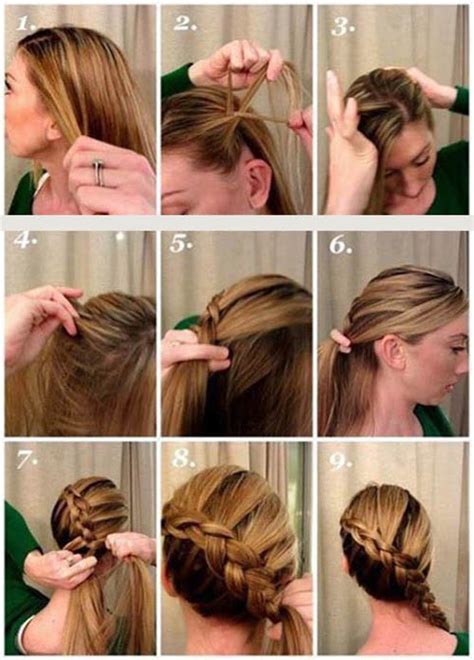 1.

2.

3.

4.

5.

6.

7.

8.

9.