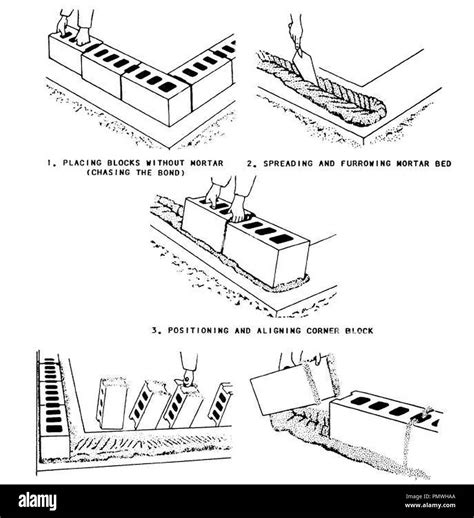 1. PLACING BLOCKS WITHOUT MORTAR (CHASING THE BOND)

2. SPREADING AND FURROWING MORTAR BED

3. POSITIONING AND ALIGNING CORNER BLOCK

alamy

Image ID: PMWHAA
www.alamy.com