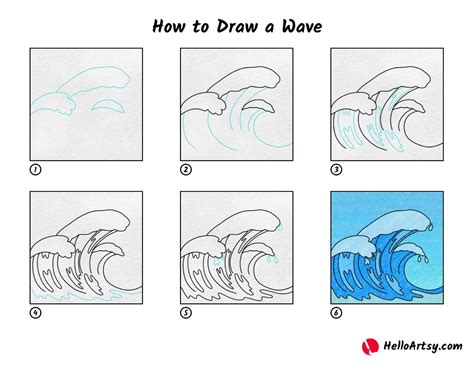 How to Draw a Wave

1

2

3

4

5

6

HelloArtsy.com