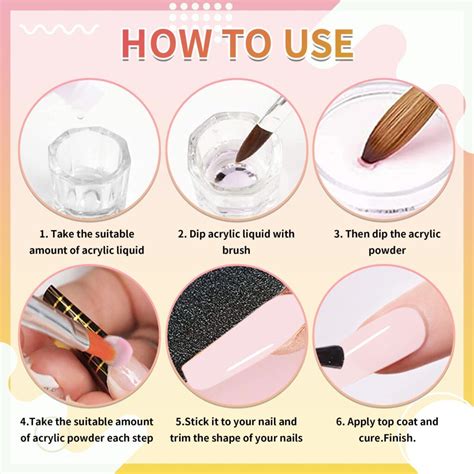 HOW TO USE

1. Take the suitable amount of acrylic liquid

2. Dip acrylic liquid with brush

3. Then dip the acrylic powder

4.Take the suitable amount of acrylic powder each step

5.Stick it to your nail and trim the shape of your nails

6. Apply top coat and cure.Finish.