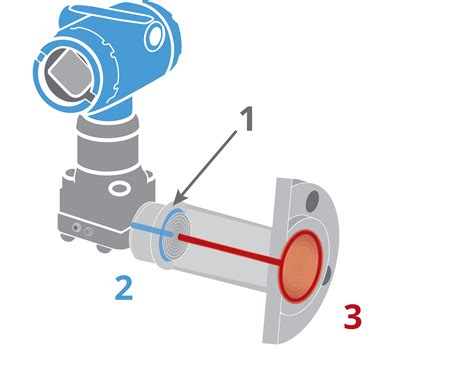 1
2
3