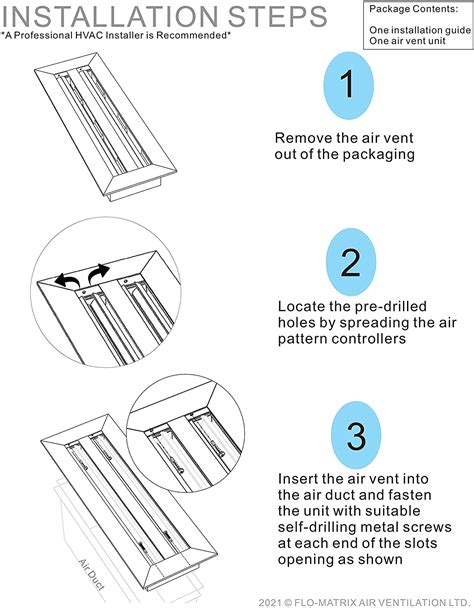 INSTALLATION STEPS
*A Professional HVAC Installer is Recommended*

Package Contents:

One installation guide
One air vent unit

1

Remove the air vent out of the packaging

2

Locate the pre-drilled holes by spreading the air pattern controllers

3

Insert the air vent into the air duct and fasten the unit with suitable self-drilling metal screws at each end of the slots opening as shown

Air Duct

2021 © FLO-MATRIX AIR VENTILATION LTD.