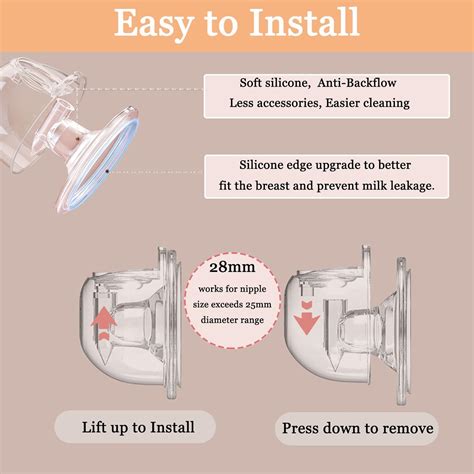 Easy to Install

Soft silicone, Anti-Backflow
Less accessories, Easier cleaning

Silicone edge upgrade to better fit the breast and prevent milk leakage.

28mm
works for nipple size exceeds 25mm diameter range

Lift up to Install

Press down to remove