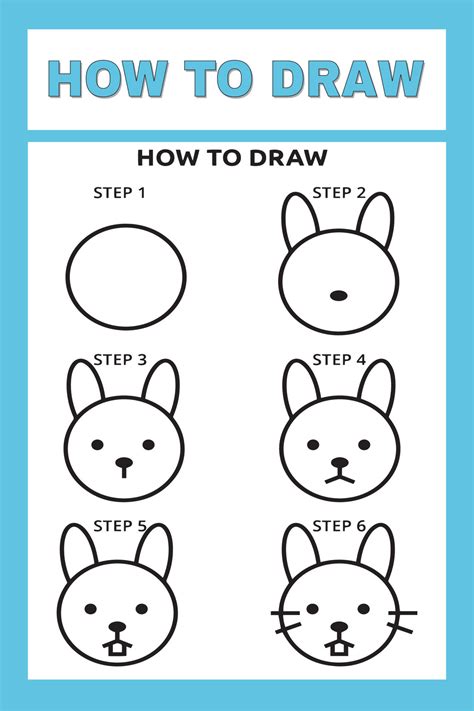 HOW TO DRAW

HOW TO DRAW

STEP 1

STEP 2

STEP 3

STEP 4

STEP 5

STEP 6