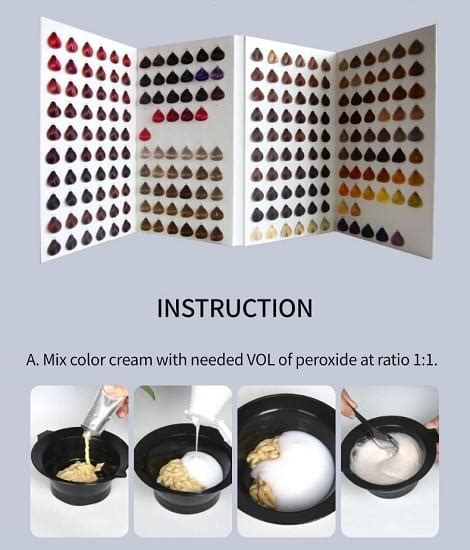 INSTRUCTION

A. Mix color cream with needed VOL of peroxide at ratio 1:1.