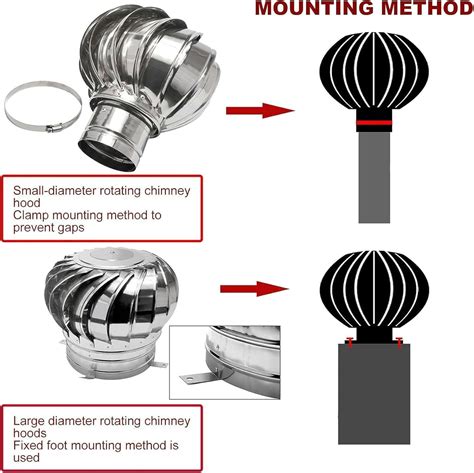 MOUNTING METHOD

Small-diameter rotating chimney hood
Clamp mounting method to prevent gaps

Large diameter rotating chimney hoods
Fixed foot mounting method is used