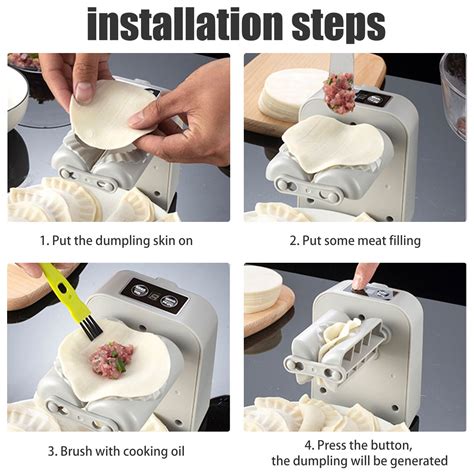 installation steps

1. Put the dumpling skin on

2. Put some meat filling

3. Brush with cooking oil

4. Press the button, the dumpling will be generated