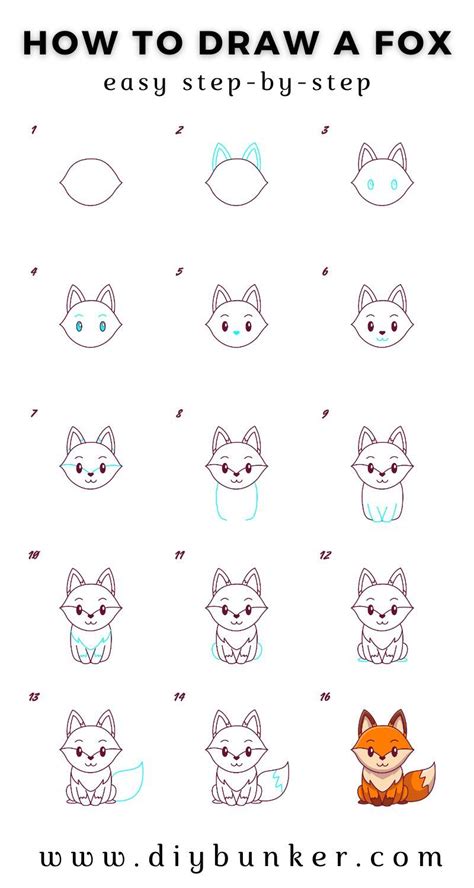 HOW TO DRAW A FOX
easy step-by-step

1
2
3
4
5
6
7
8
9
10
11
12
13
14
16

www.diybunker.com