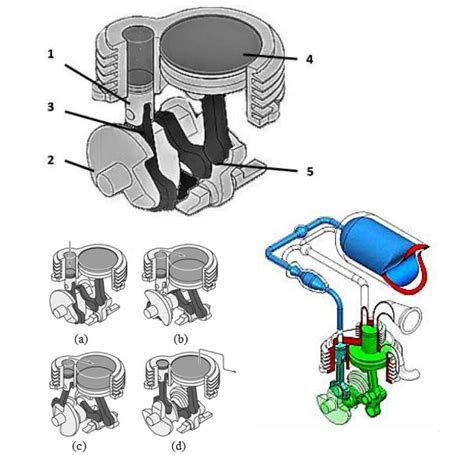 1
4
3
2
5
(a)
(b)
(c)
(d)