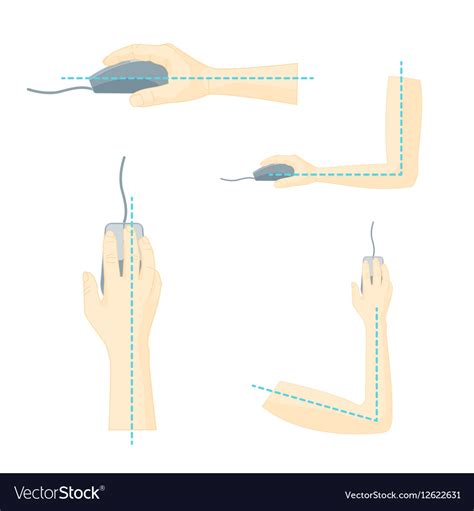 VectorStock®

VectorStock.com/12622631