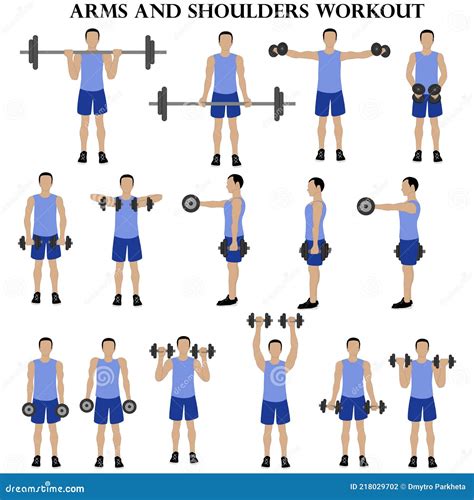 ARMS AND SHOULDERS WORKOUT

dreamstime.com

ID 218029702 © Dmytro Parkheta