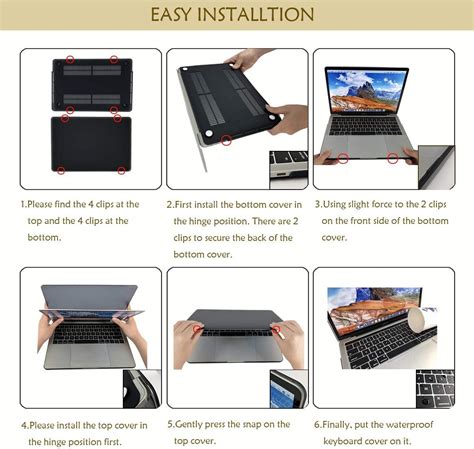 EASY INSTALLTION

1.Please find the 4 clips at the top and the 4 clips at the bottom.

2.First install the bottom cover in the hinge position. There are 2 clips to secure the back of the bottom cover.

3.Using slight force to the 2 clips on the front side of the bottom cover.

4.Please install the top cover in the hinge position first.

5.Gently press the snap on the top cover.

6.Finally, put the waterproof keyboard cover on it.