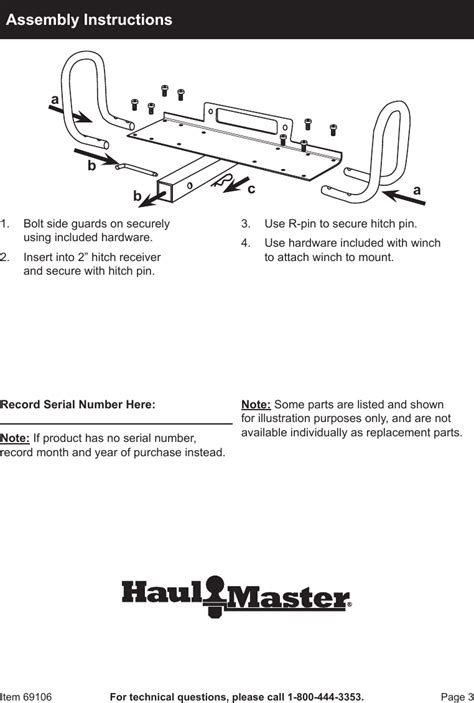 Assembly Instructions

a

b

b

c

a

1. Bolt side guards on securely using included hardware.

2. Insert into 2" hitch receiver and secure with hitch pin.

3. Use R-pin to secure hitch pin.

4. Use hardware included with winch to attach winch to mount.

Record Serial Number Here:

Note: If product has no serial number, record month and year of purchase instead.

Note: Some parts are listed and shown for illustration purposes only, and are not available individually as replacement parts.

Haul Master®

Item 69106 For technical questions, please call 1-800-444-3353. Page 3