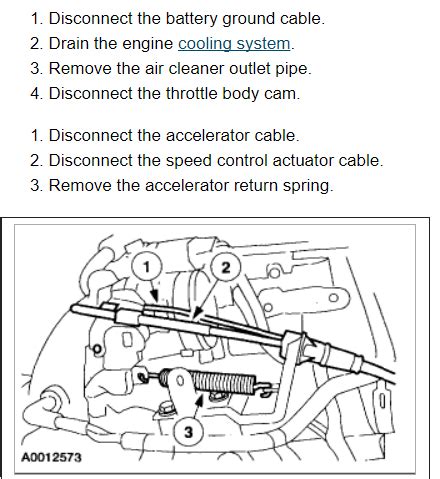 1. Disconnect the battery ground cable.
2. Drain the engine cooling system.
3. Remove the air cleaner outlet pipe.
4. Disconnect the throttle body cam.

1. Disconnect the accelerator cable.
2. Disconnect the speed control actuator cable.
3. Remove the accelerator return spring.

1
2
3
A0012573