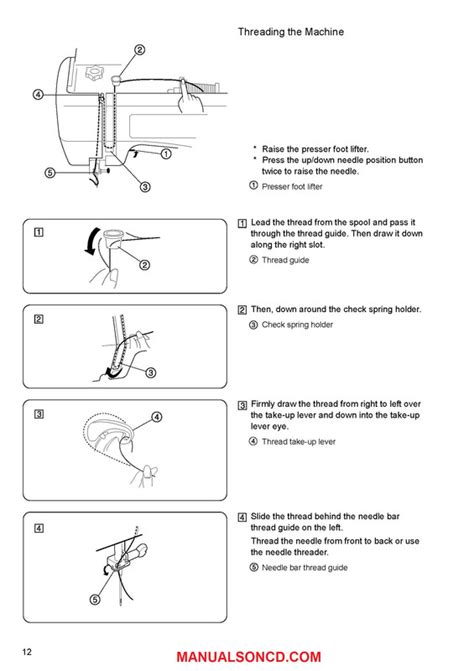 Threading the Machine

②
④
①
⑤
③

* Raise the presser foot lifter.
* Press the up/down needle position button twice to raise the needle.

① Presser foot lifter

1
②

1 Lead the thread from the spool and pass it through the thread guide. Then draw it down along the right slot.

② Thread guide

2
③

2 Then, down around the check spring holder.

③ Check spring holder

3
④

3 Firmly draw the thread from right to left over the take-up lever and down into the take-up lever eye.

④ Thread take-up lever

4
⑤

4 Slide the thread behind the needle bar thread guide on the left.

Thread the needle from front to back or use the needle threader.

⑤ Needle bar thread guide

12

MANUALSONCD.COM