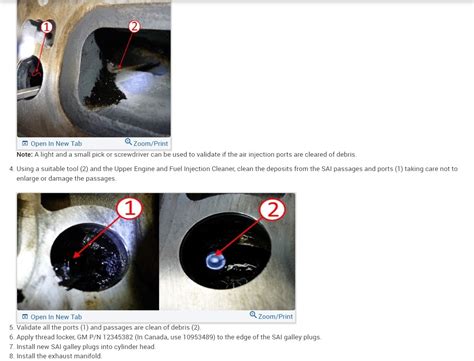 1
2

Open In New Tab
Zoom/Print

**Note:** A light and a small pick or screwdriver can be used to validate if the air injection ports are cleared of debris.

4. Using a suitable tool (2) and the Upper Engine and Fuel Injection Cleaner, clean the deposits from the SAI passages and ports (1) taking care not to enlarge or damage the passages.

1
2

Open In New Tab
Zoom/Print

5. Validate all the ports (1) and passages are clean of debris (2).
6. Apply thread locker, GM P/N 12345382 (In Canada, use 10953489) to the edge of the SAI galley plugs.
7. Install new SAI galley plugs into cylinder head.
8. Install the exhaust manifold.