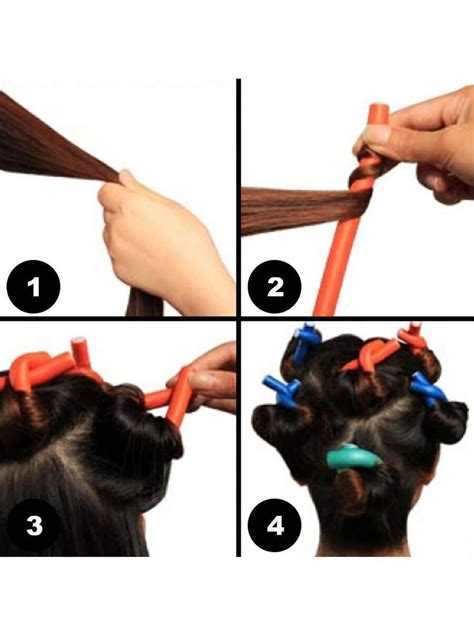 1

2

3

4