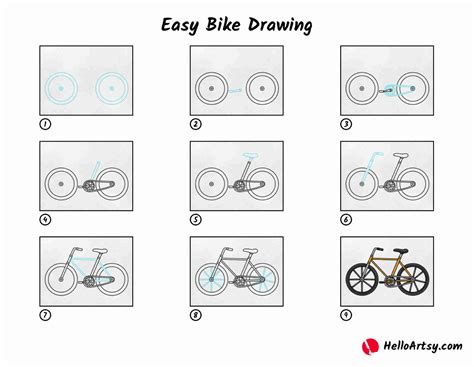 Easy Bike Drawing

1

2

3

4

5

6

7

8

9

HelloArtsy.com