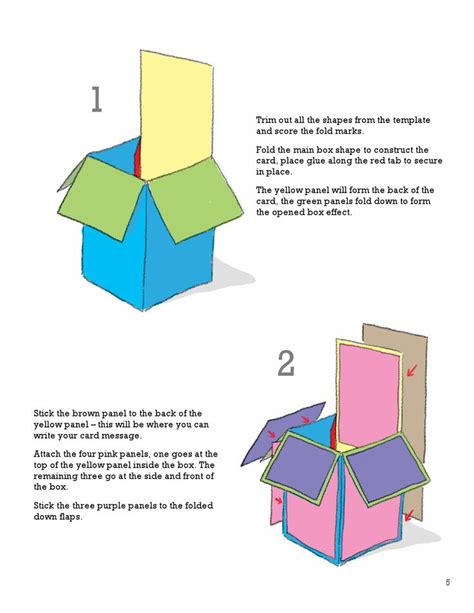 1

Trim out all the shapes from the template and score the fold marks.

Fold the main box shape to construct the card, place glue along the red tab to secure in place.

The yellow panel will form the back of the card, the green panels fold down to form the opened box effect.

2

Stick the brown panel to the back of the yellow panel – this will be where you can write your card message.

Attach the four pink panels, one goes at the top of the yellow panel inside the box. The remaining three go at the side and front of the box.

Stick the three purple panels to the folded down flaps.

5