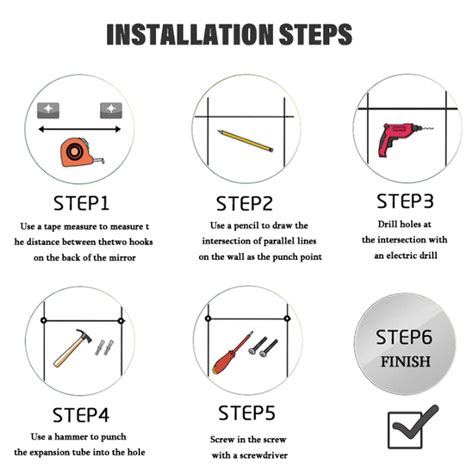 INSTALLATION STEPS

STEP1
Use a tape measure to measure t he distance between thetwo hooks on the back of the mirror

STEP2
Use a pencil to draw the intersection of parallel lines on the wall as the punch point

STEP3
Drill holes at the intersection with an electric drill

STEP4
Use a hammer to punch the expansion tube into the hole

STEP5
Screw in the screw with a screwdriver

STEP6
FINISH